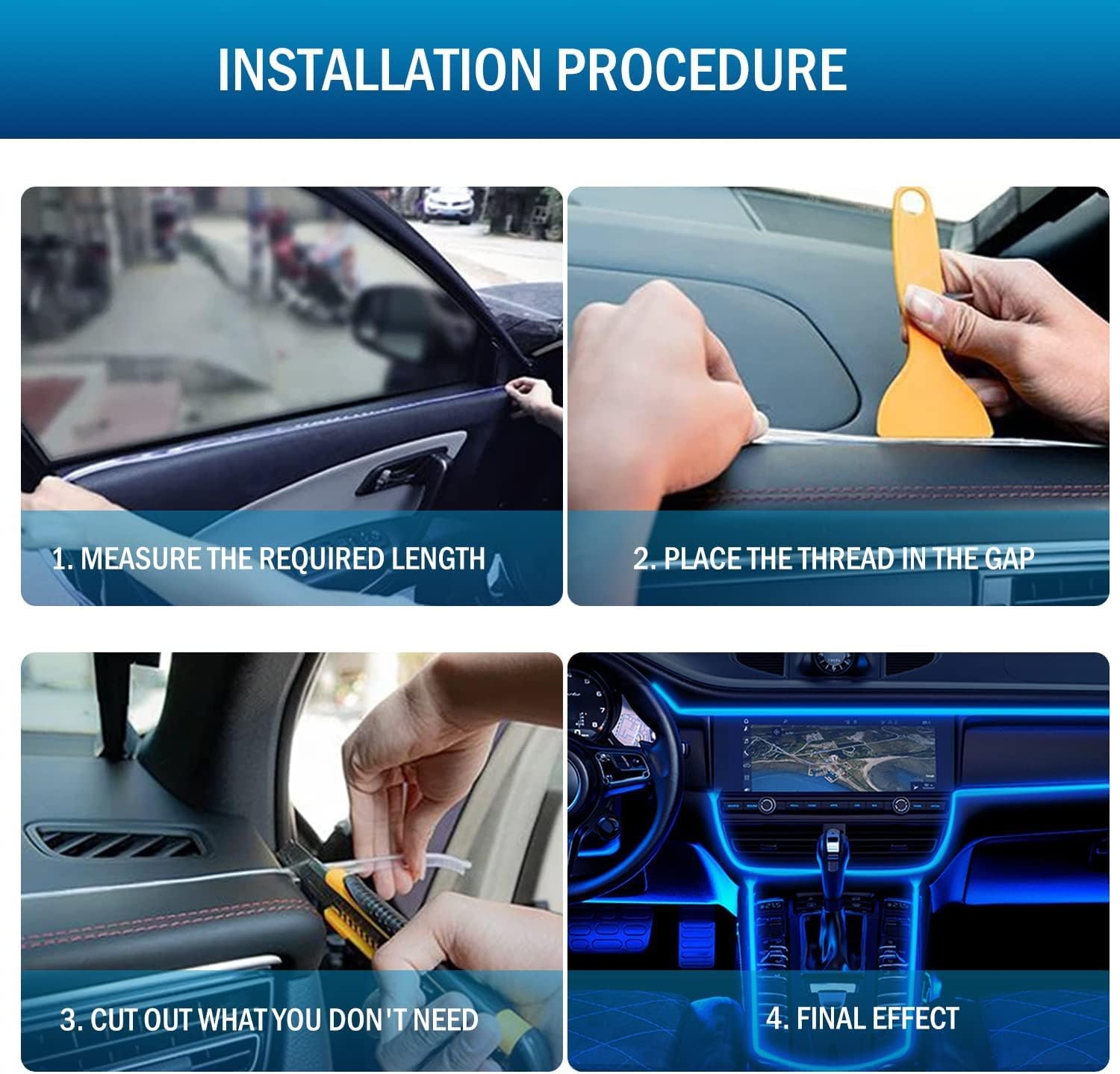 INSTALLATION PROCEDURE

1. MEASURE THE REQUIRED LENGTH

2. PLACE THE THREAD IN THE GAP

3. CUT OUT WHAT YOU DON'T NEED

4. FINAL EFFECT