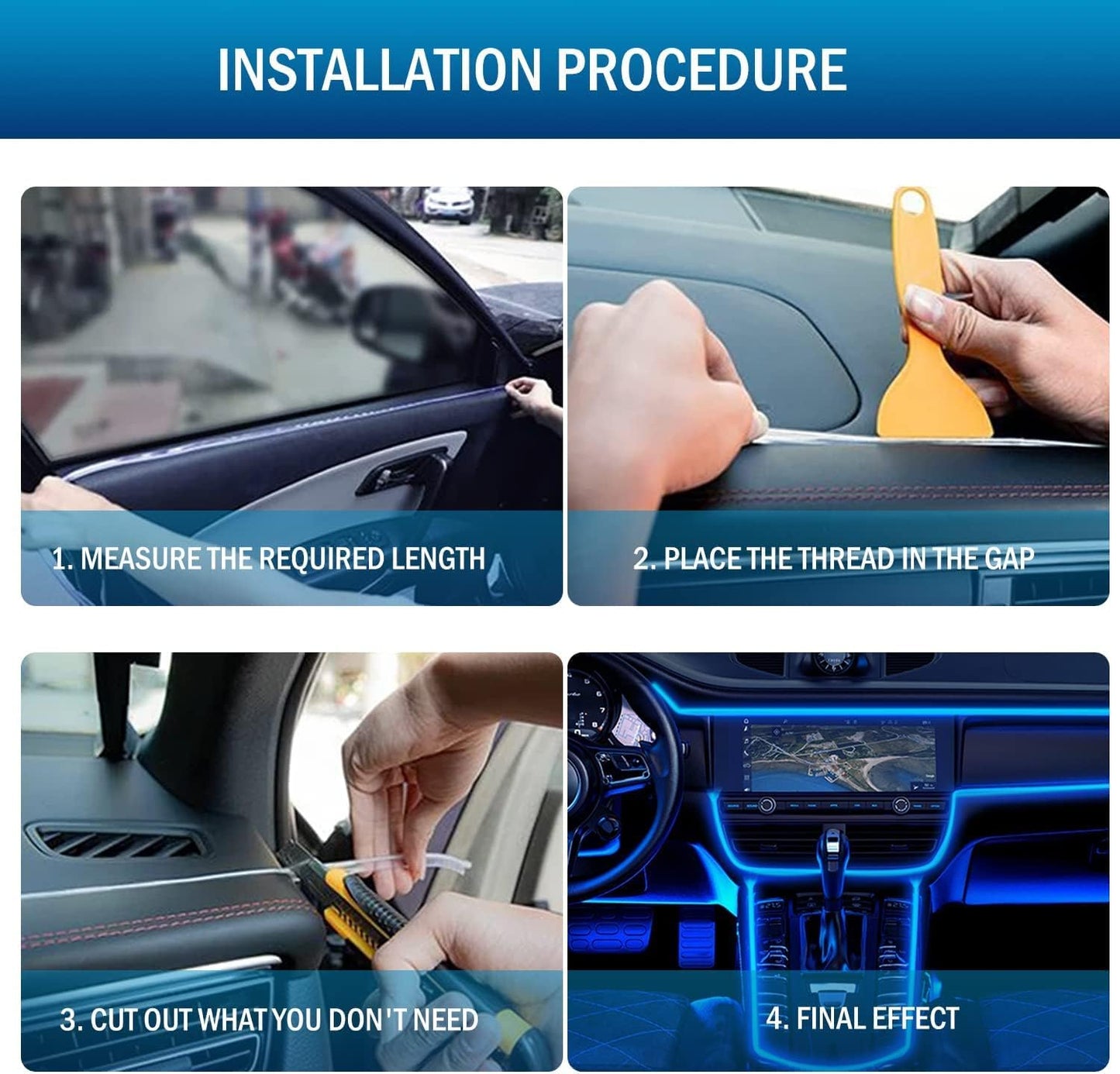 INSTALLATION PROCEDURE

1. MEASURE THE REQUIRED LENGTH

2. PLACE THE THREAD IN THE GAP

3. CUT OUT WHAT YOU DON'T NEED

4. FINAL EFFECT